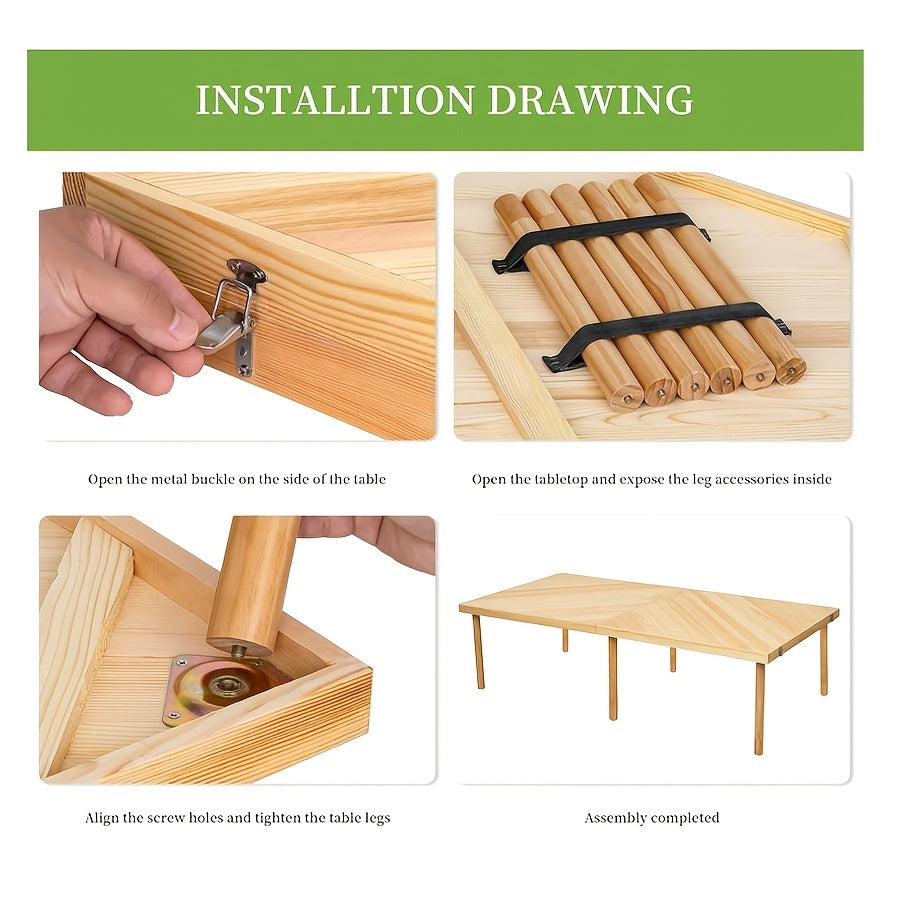 INSTALLTION DRAWING

Open the metal buckle on the side of the table

Open the tabletop and expose the leg accessories inside

Align the screw holes and tighten the table legs

Assembly completed